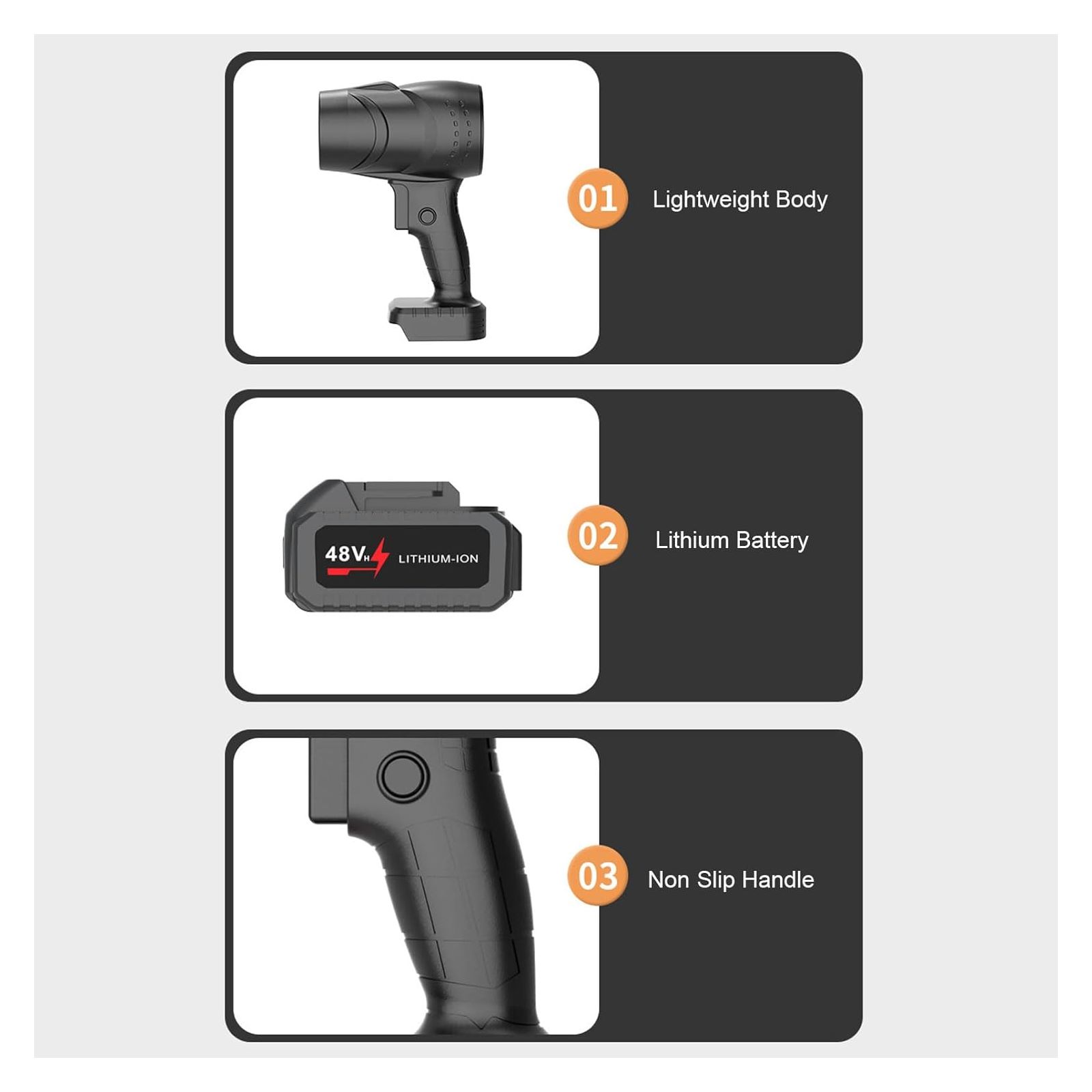 01 Lightweight Body

48VH LITHIUM-ION

02 Lithium Battery

03 Non Slip Handle